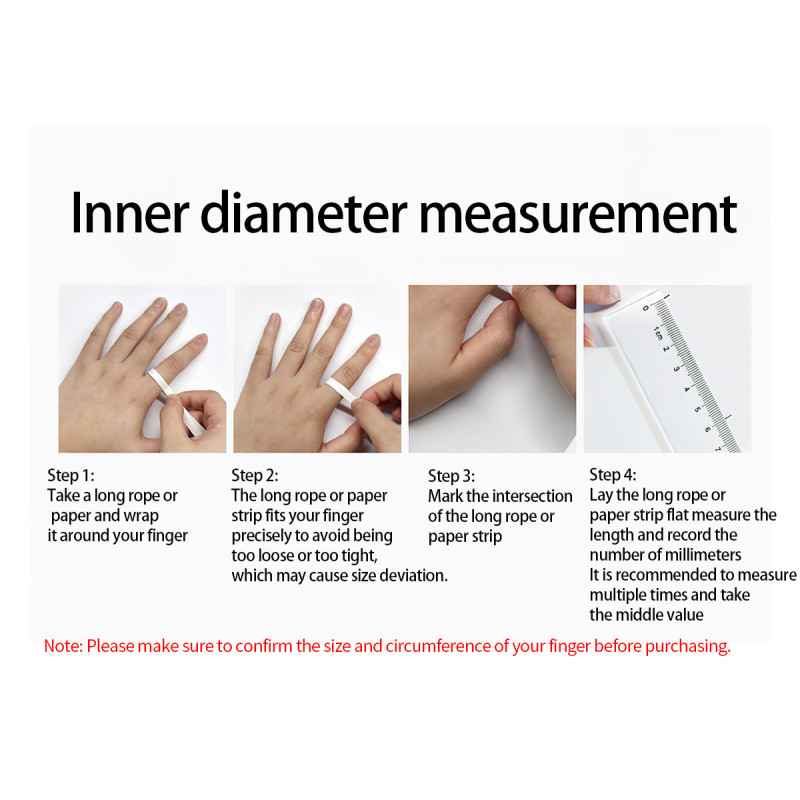 Inner diameter measurement

0 1cm 2 3 4 5 6 7

Step 1:
Take a long rope or paper and wrap it around your finger

Step 2:
The long rope or paper strip fits your finger precisely to avoid being too loose or too tight, which may cause size deviation.

Step 3:
Mark the intersection of the long rope or paper strip

Step 4:
Lay the long rope or paper strip flat measure the length and record the number of millimeters
It is recommended to measure multiple times and take the middle value

Note: Please make sure to confirm the size and circumference of your finger before purchasing.